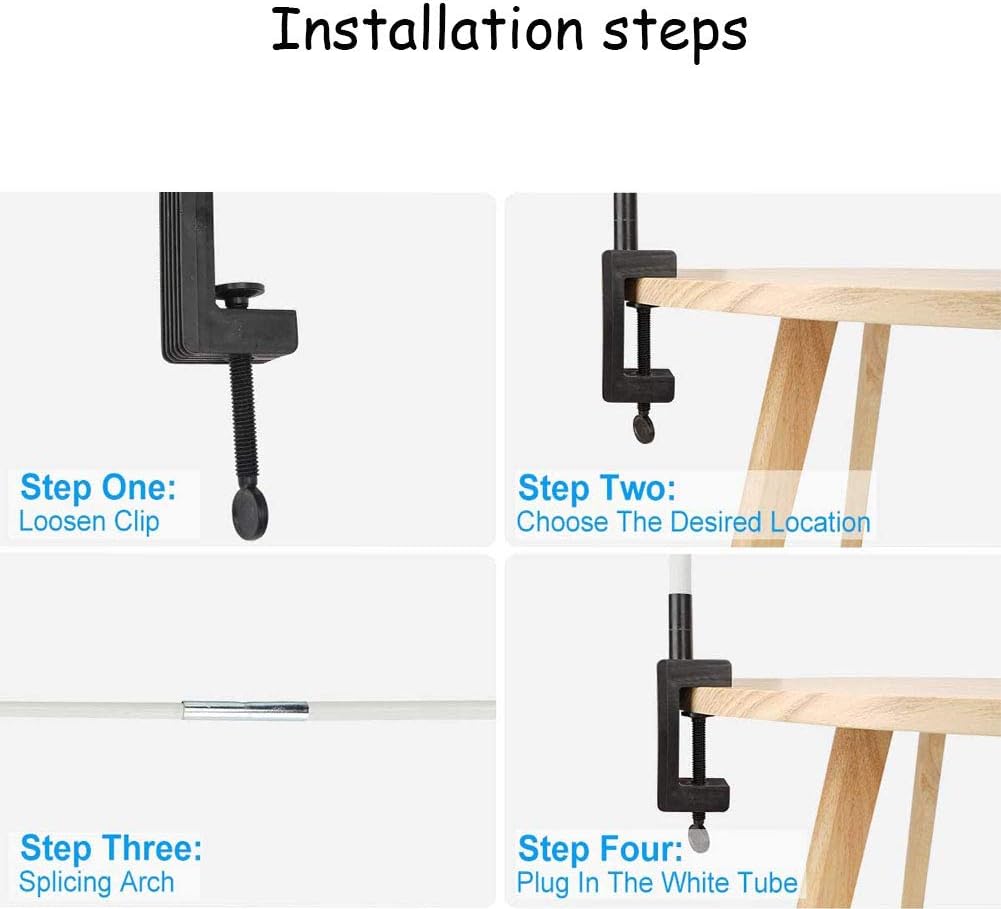 Installation steps

Step One:
Loosen Clip

Step Two:
Choose The Desired Location

Step Three:
Splicing Arch

Step Four:
Plug In The White Tube